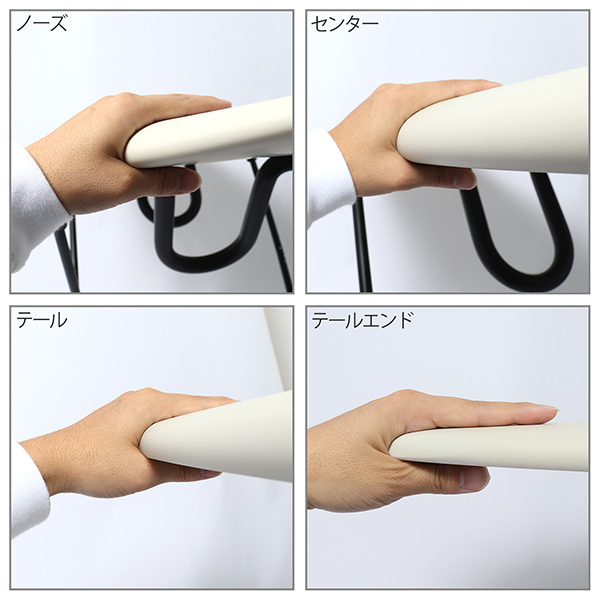 ノーズ

センター

テール

テールエンド