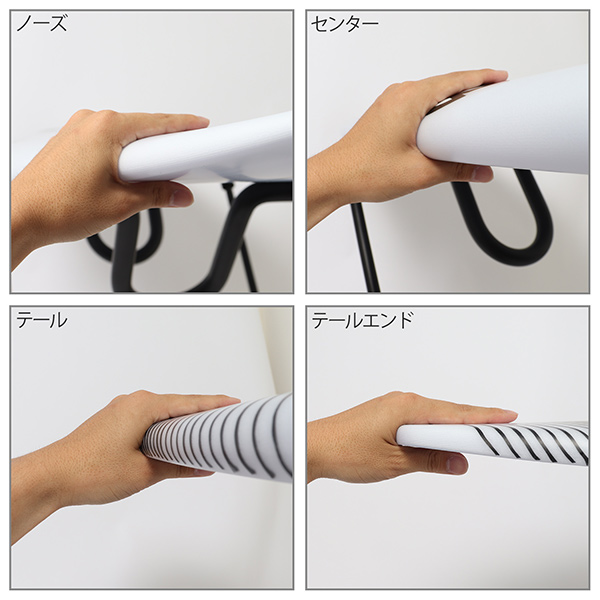 ノーズ

センター

テール

テールエンド