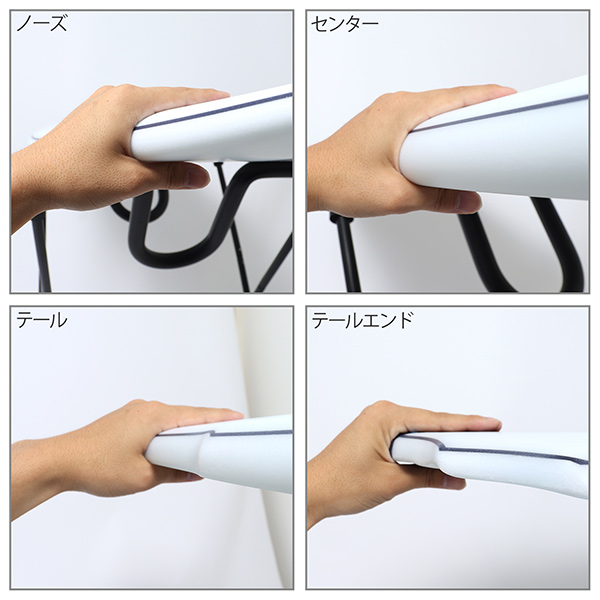 ノーズ

センター

テール

テールエンド