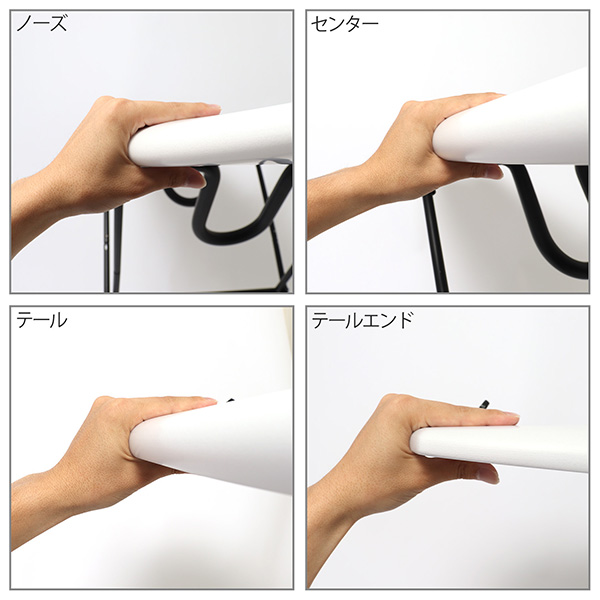 ノーズ

センター

テール

テールエンド