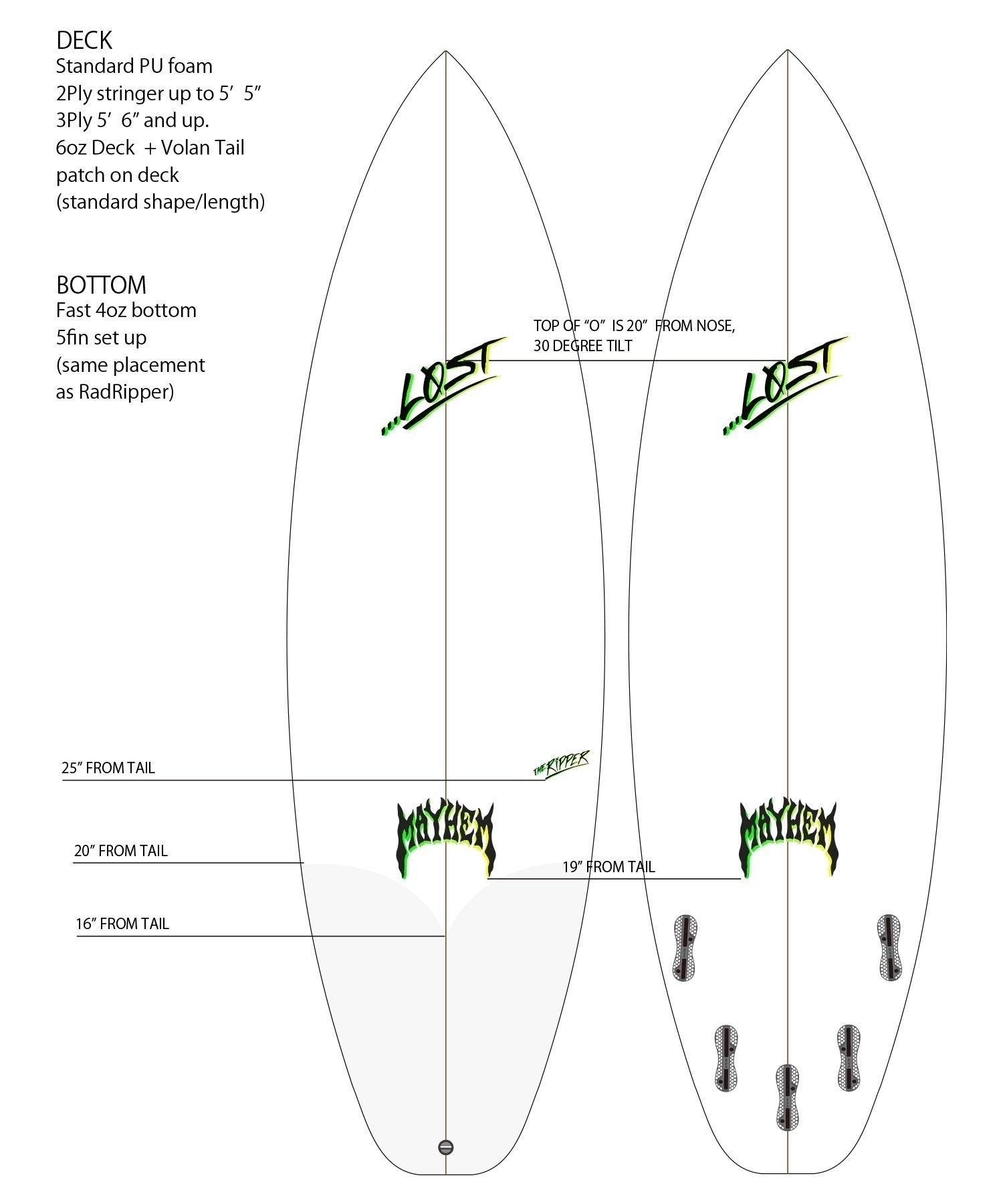 DECK
Standard PU foam
2Ply stringer up to 5’ 5”
3Ply 5’ 6” and up.
6oz Deck + Volan Tail patch on deck
(standard shape/length)

BOTTOM
Fast 4oz bottom
5fin set up
(same placement as RadRipper)

TOP OF “O” IS 20” FROM NOSE, 30 DEGREE TILT

...LOST

...LOST

25” FROM TAIL

THE RIPPER

MAYHEM

MAYHEM

20” FROM TAIL

19” FROM TAIL

16” FROM TAIL