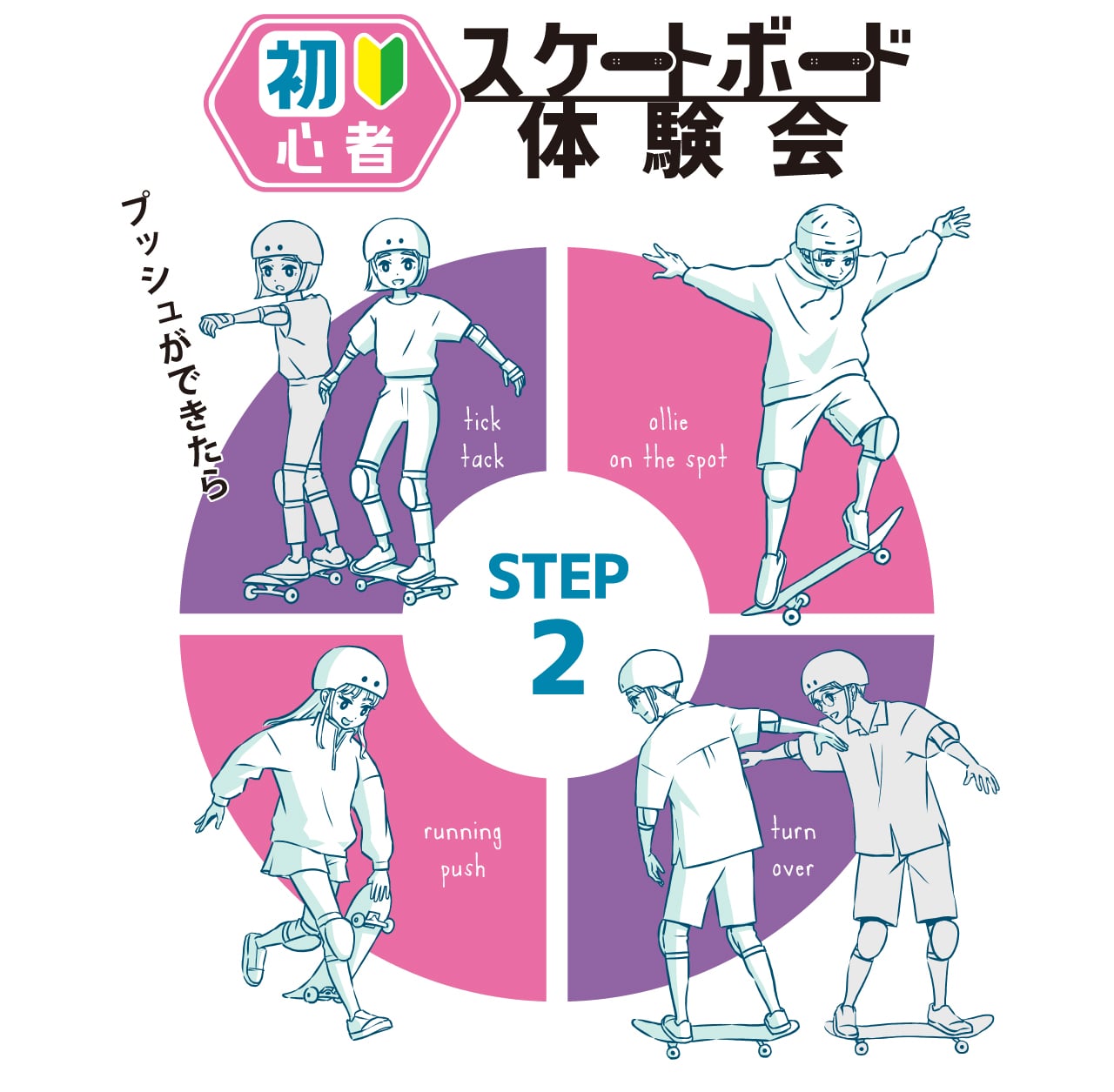 初心者 スケートボード体験会

プッシュができたら

tick tack

ollie on the spot

STEP 2

running push

turn over